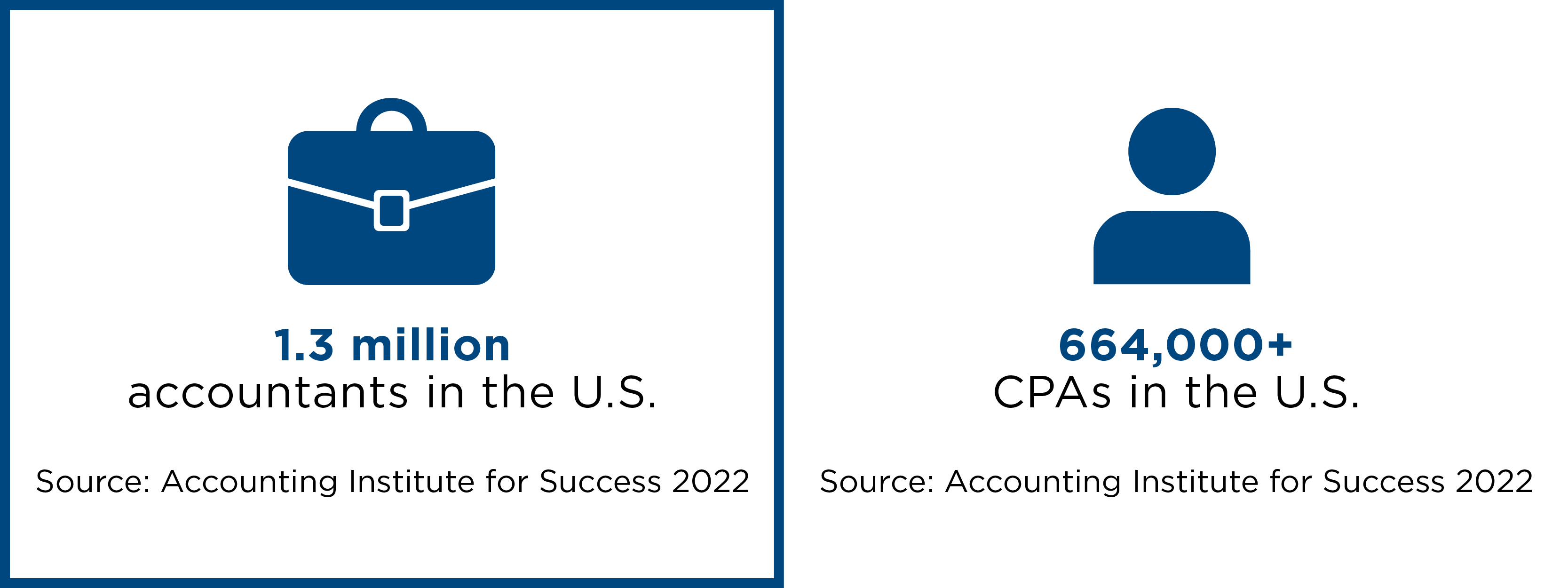 1.3 million
accountants in the U.S.

Source: Accounting Institute for Success 2022

664,000+
CPAs in the U.S.

Source: Accounting Institute for Success 2022