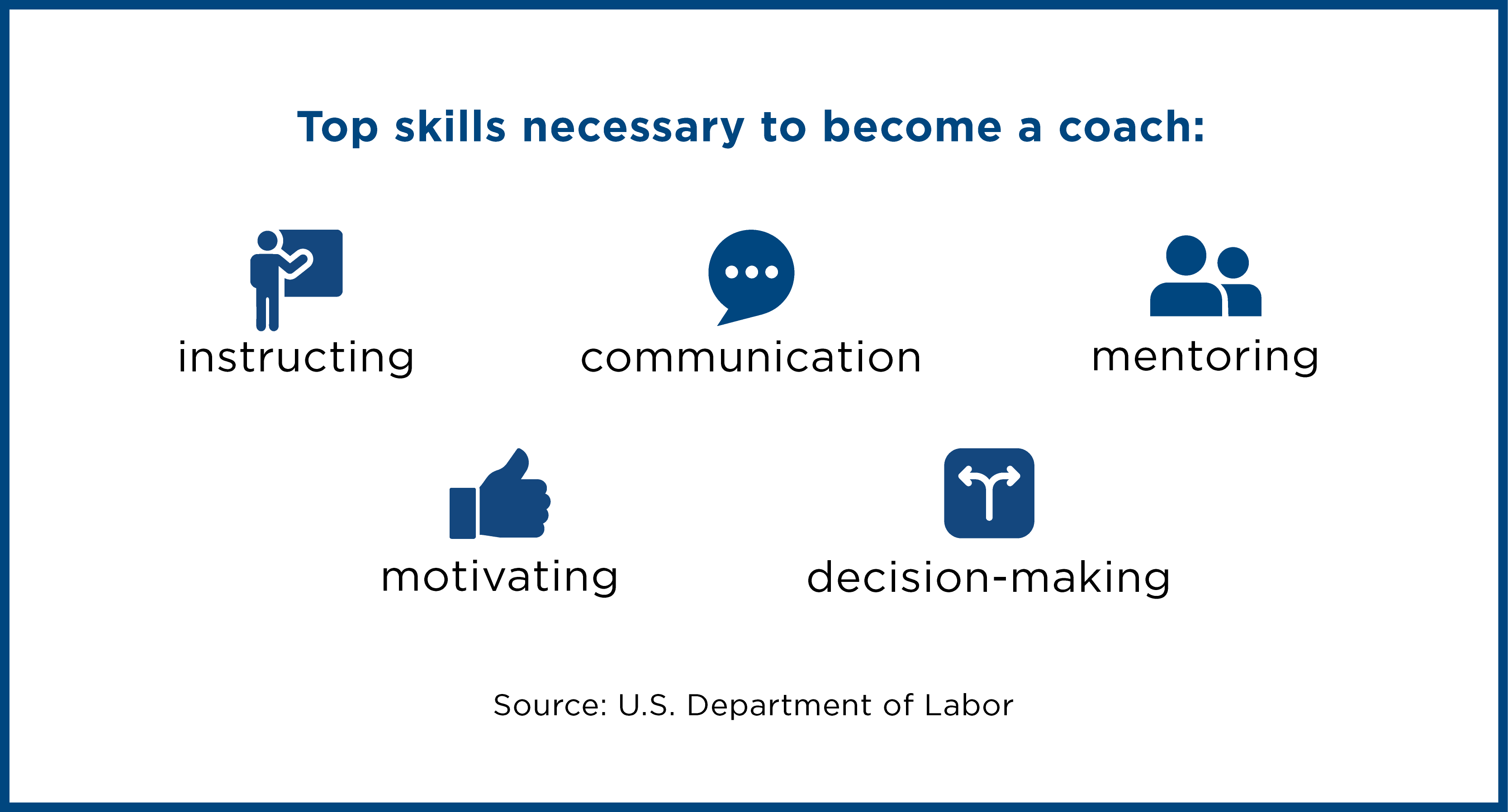 Top skills necessary to become a coach:

instructing

communication

mentoring

motivating

decision-making

Source: U.S. Department of Labor