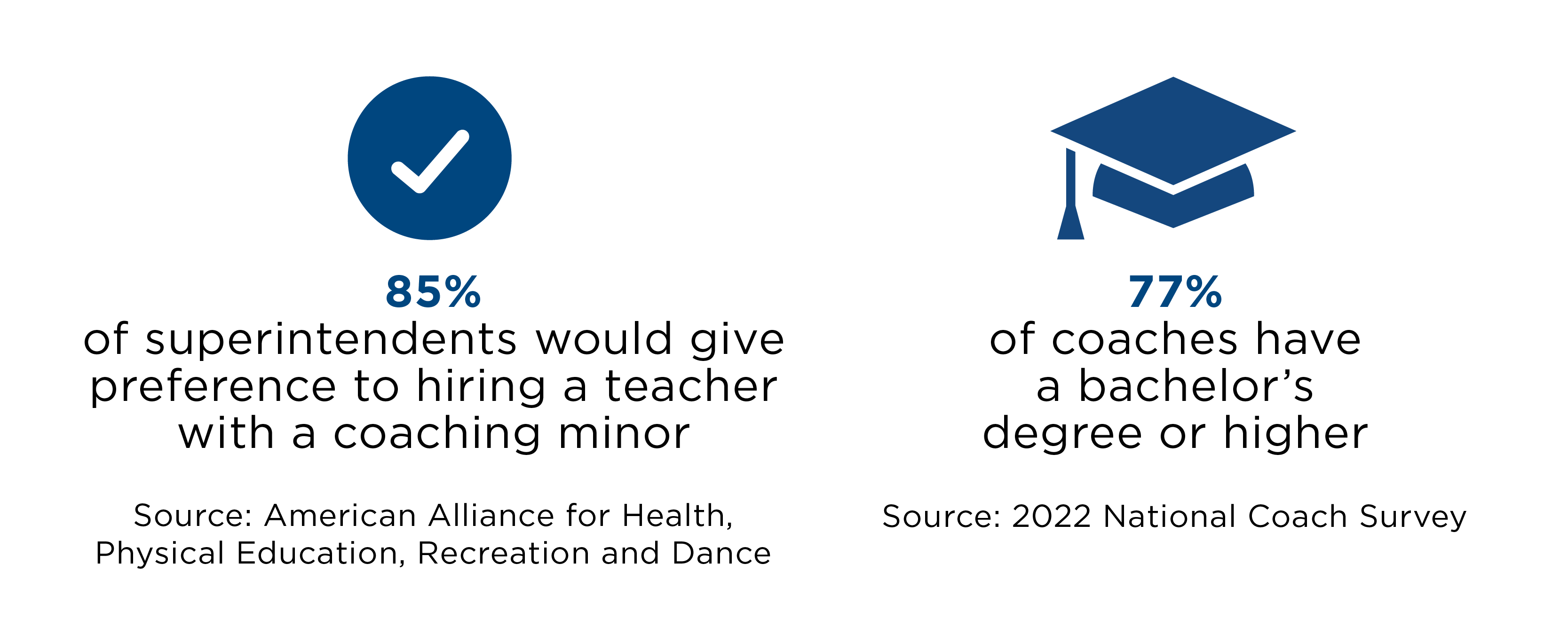 85%
of superintendents would give preference to hiring a teacher with a coaching minor

Source: American Alliance for Health, Physical Education, Recreation and Dance

77%
of coaches have a bachelor’s degree or higher

Source: 2022 National Coach Survey