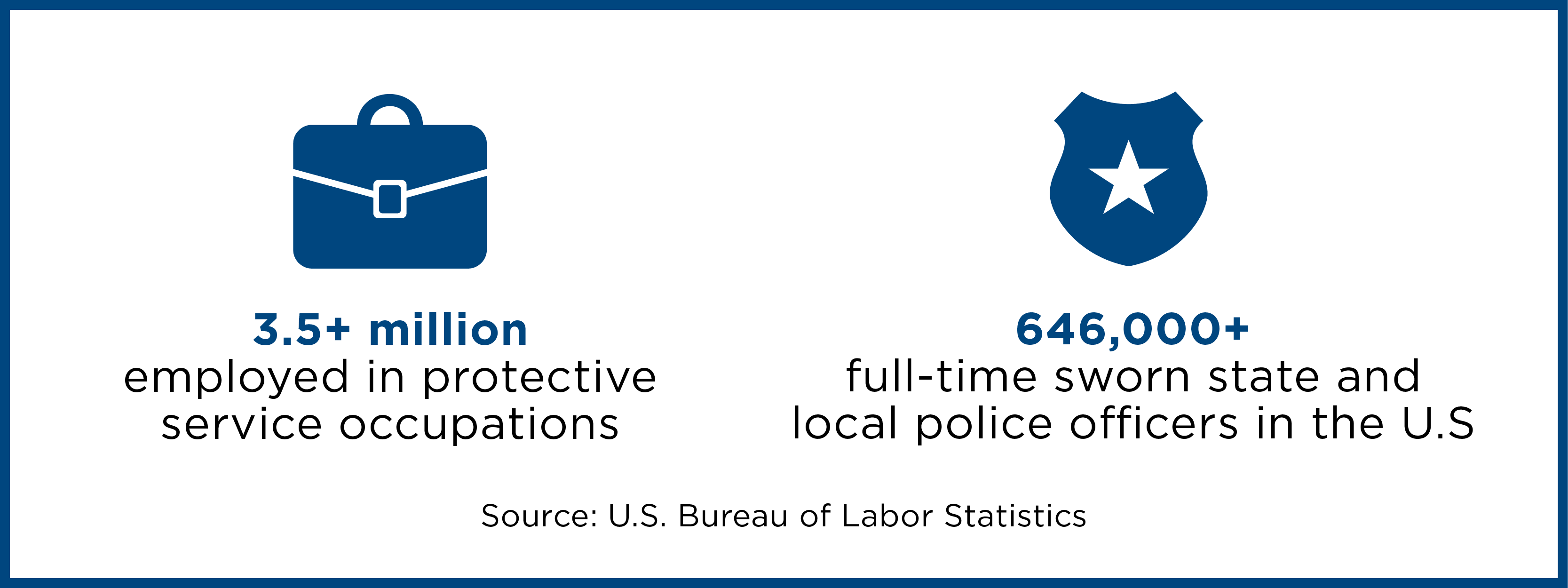 3.5+ million
employed in protective service occupations

646,000+
full-time sworn state and local police officers in the U.S

Source: U.S. Bureau of Labor Statistics