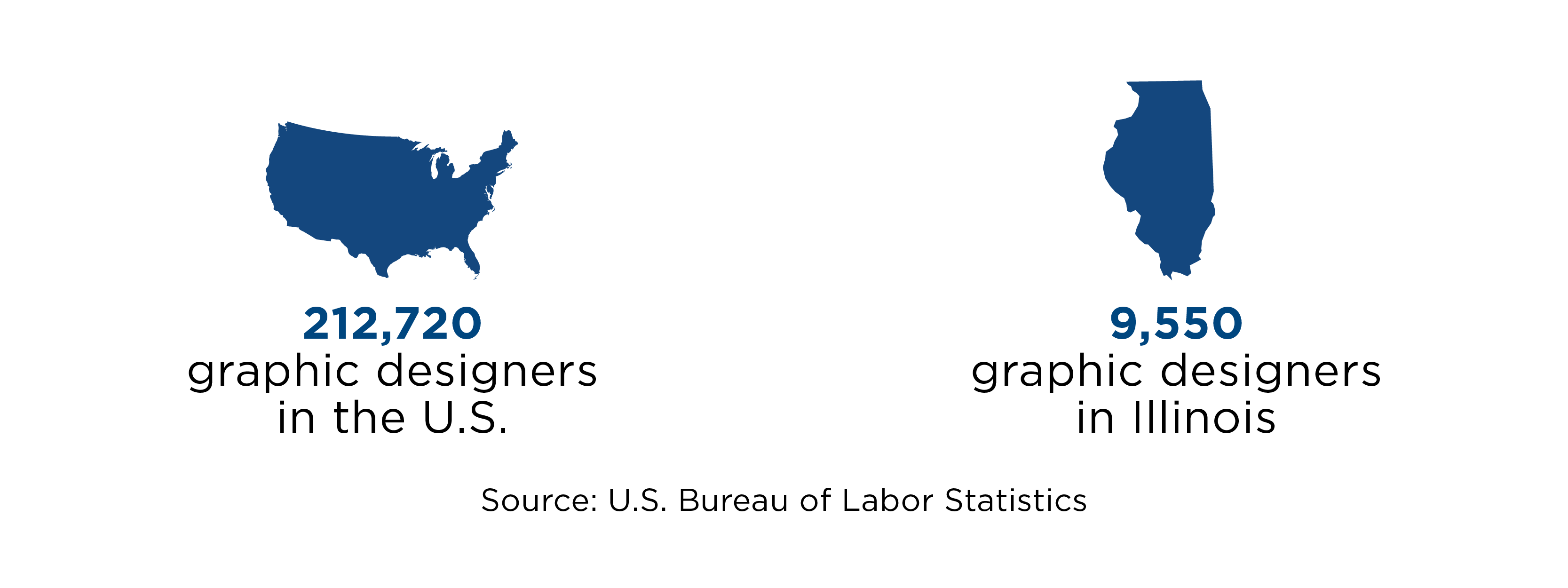 212,720
graphic designers in the U.S.

9,550
graphic designers in Illinois

Source: U.S. Bureau of Labor Statistics