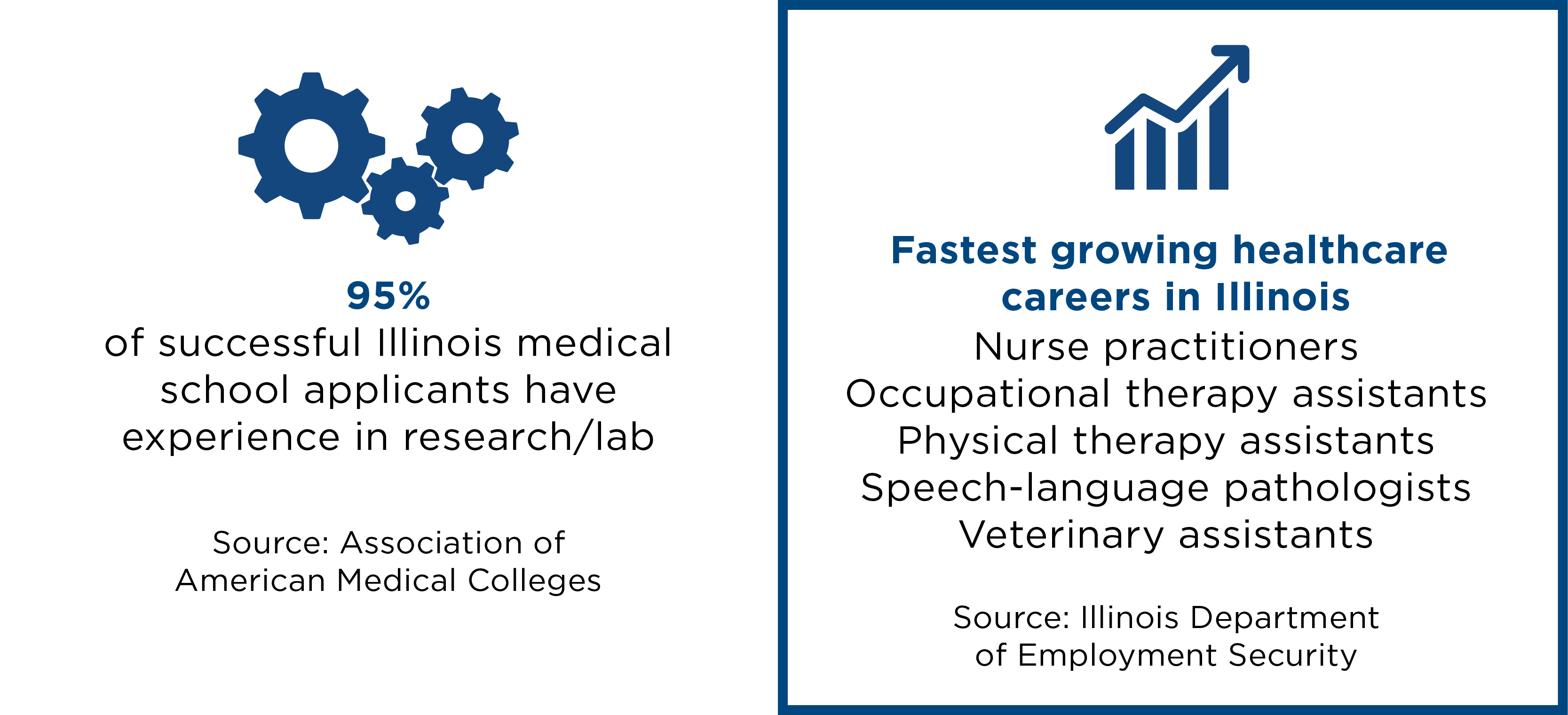 95%
of successful Illinois medical school applicants have experience in research/lab

Source: Association of American Medical Colleges

Fastest growing healthcare careers in Illinois
Nurse practitioners
Occupational therapy assistants
Physical therapy assistants
Speech-language pathologists
Veterinary assistants

Source: Illinois Department of Employment Security