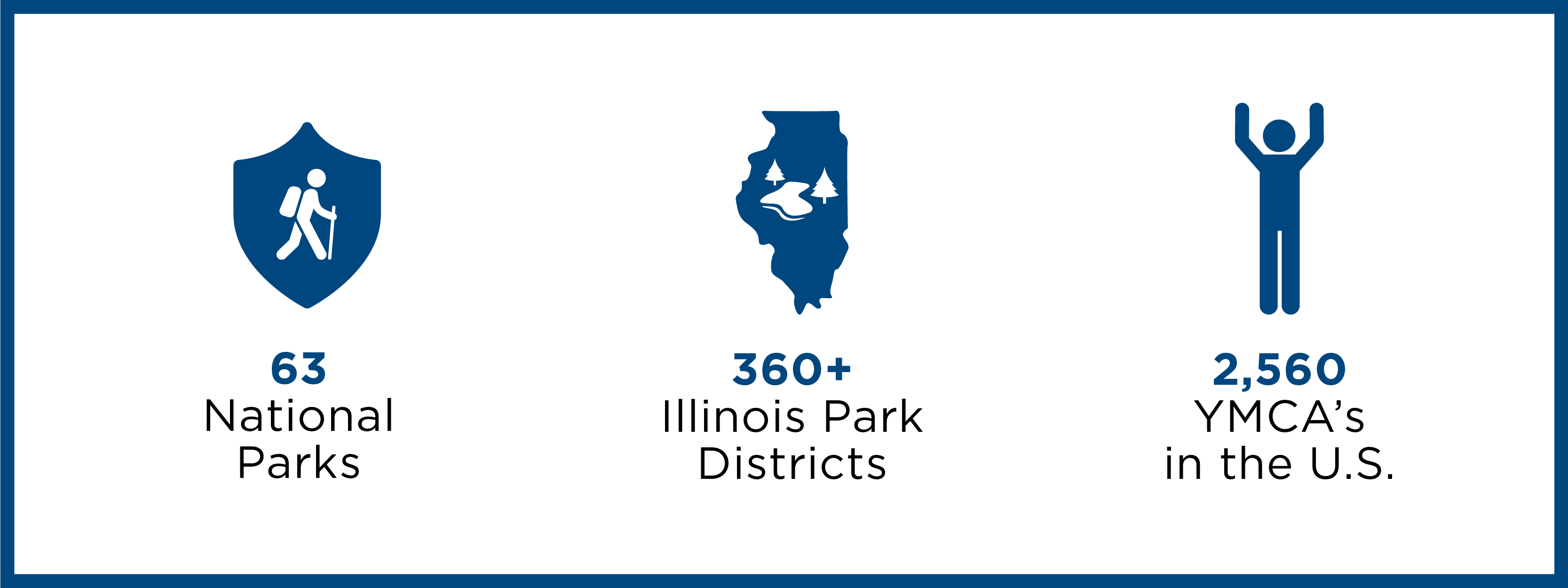 63
National Parks

360+
Illinois Park Districts

2,560
YMCA’s in the U.S.