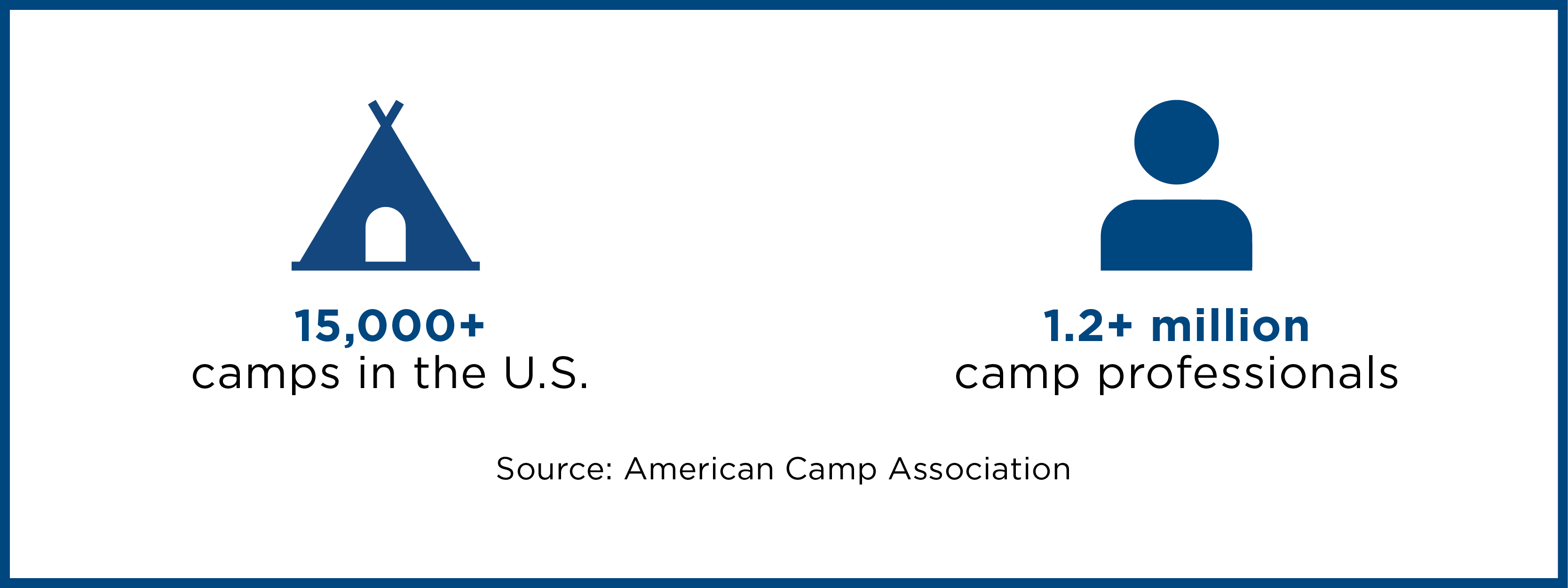 15,000+
camps in the U.S.

1.2+ million
camp professionals

Source: American Camp Association