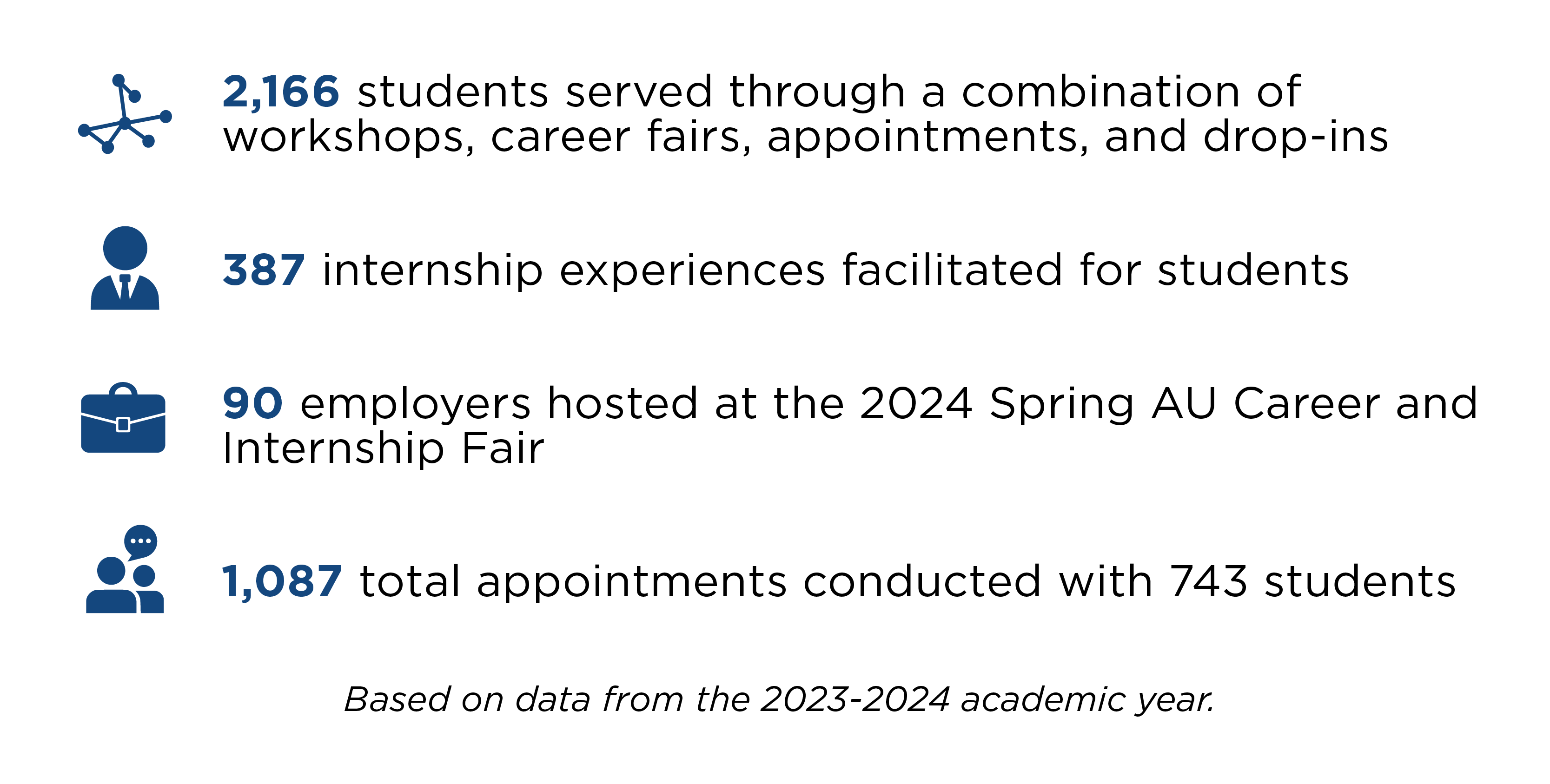 2,166 students served through a combination of workshops, career fairs, appointments, and drop-ins

387 internship experiences facilitated for students

90 employers hosted at the 2024 Spring AU Career and Internship Fair

1,087 total appointments conducted with 743 students

Based on data from the 2023-2024 academic year.