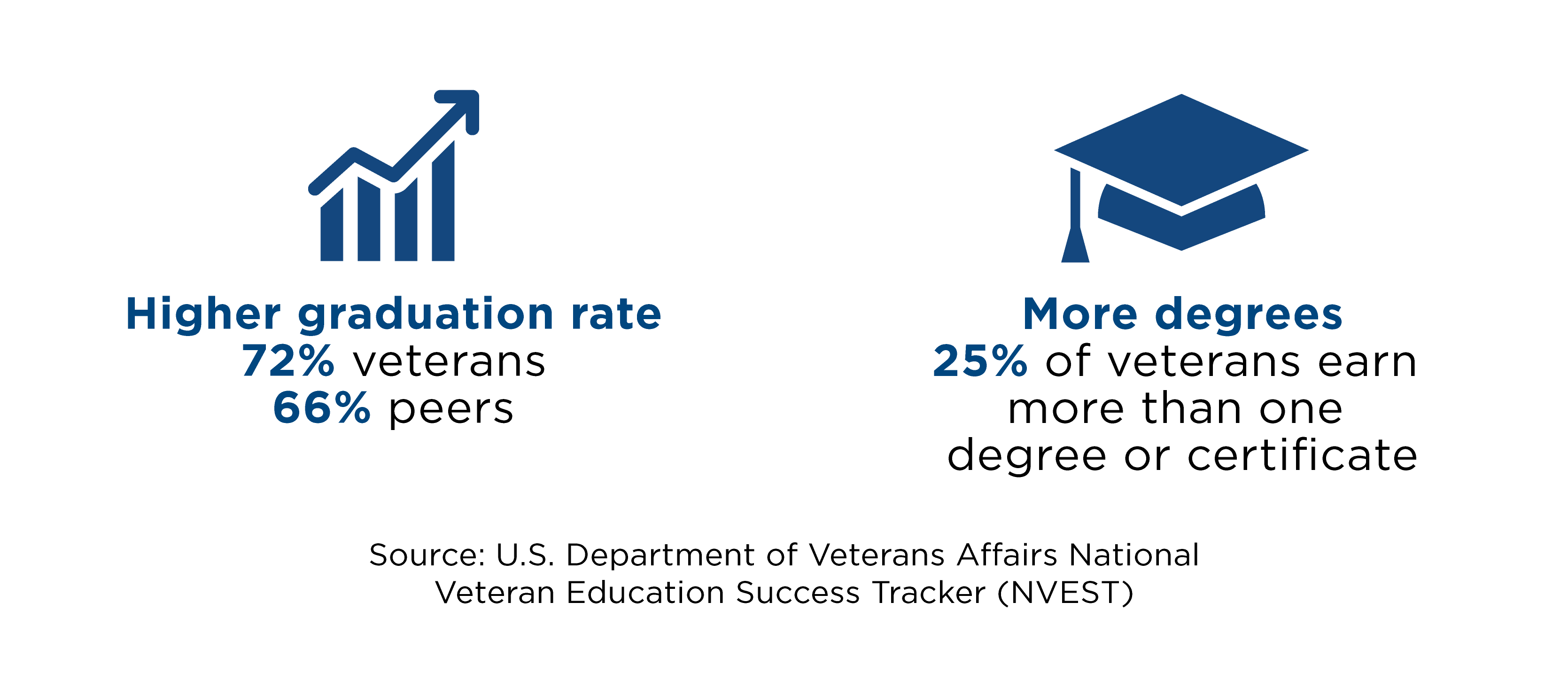 Higher graduation rate
72% veterans
66% peers

More degrees
25% of veterans earn more than one degree or certificate

Source: U.S. Department of Veterans Affairs National Veteran Education Success Tracker (NVEST)